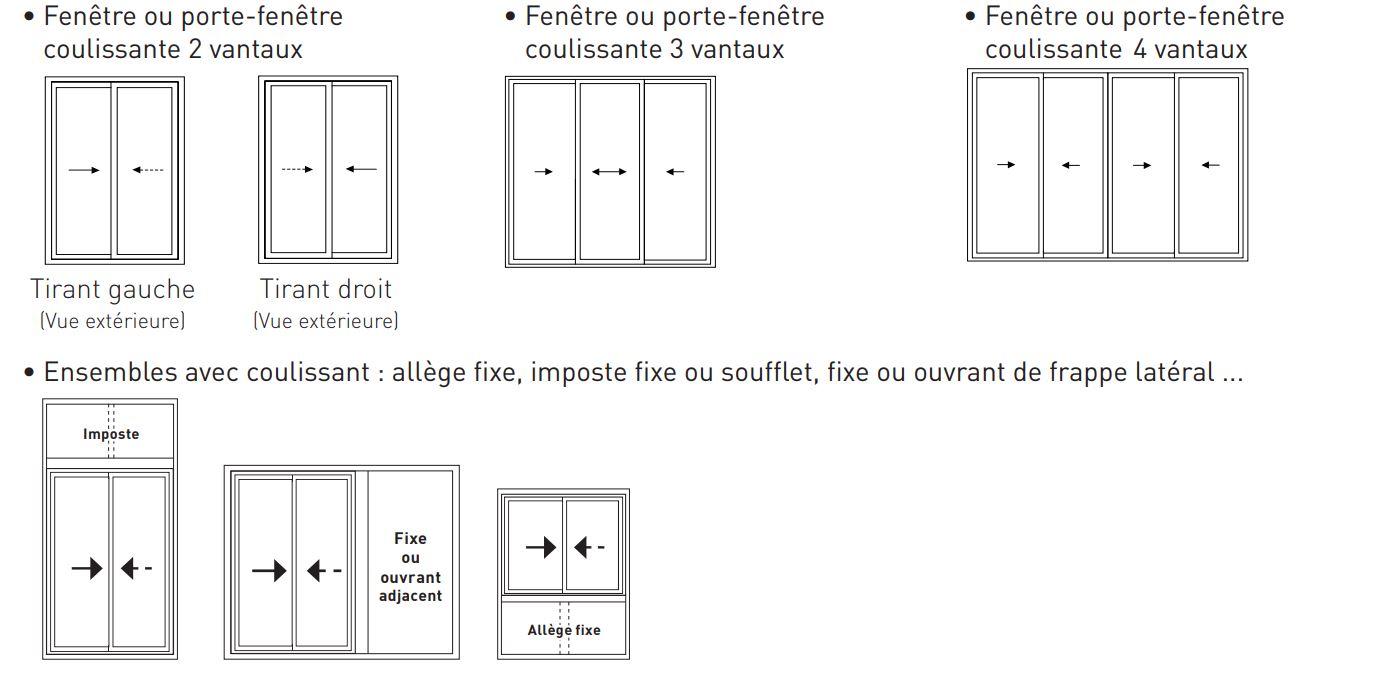 • Fenêtre ou porte-fenêtre coulissante 2 vantaux

Tirant gauche
(Vue extérieure)

Tirant droit
(Vue extérieure)

• Fenêtre ou porte-fenêtre coulissante 3 vantaux

• Fenêtre ou porte-fenêtre coulissante 4 vantaux

• Ensembles avec coulissant : allège fixe, imposte fixe ou soufflet, fixe ou ouvrant de frappe latéral ...

Imposte

Fixe ou ouvrant adjacent

Allège fixe